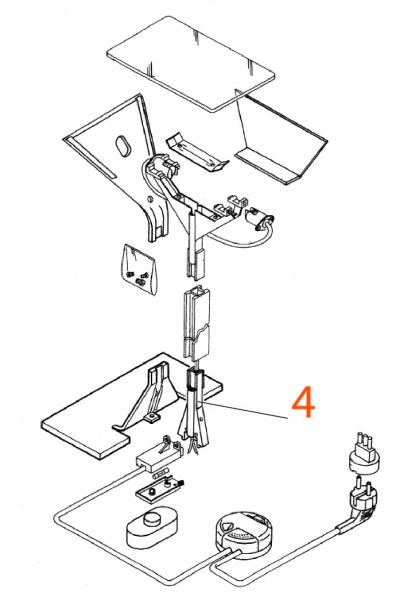 4