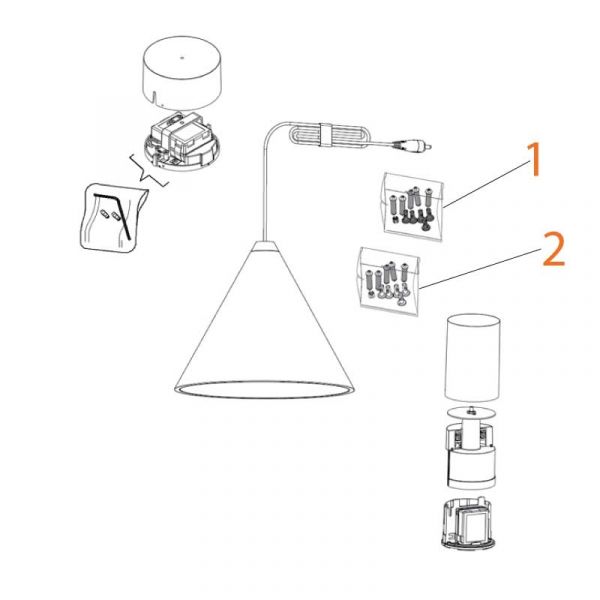 1
2