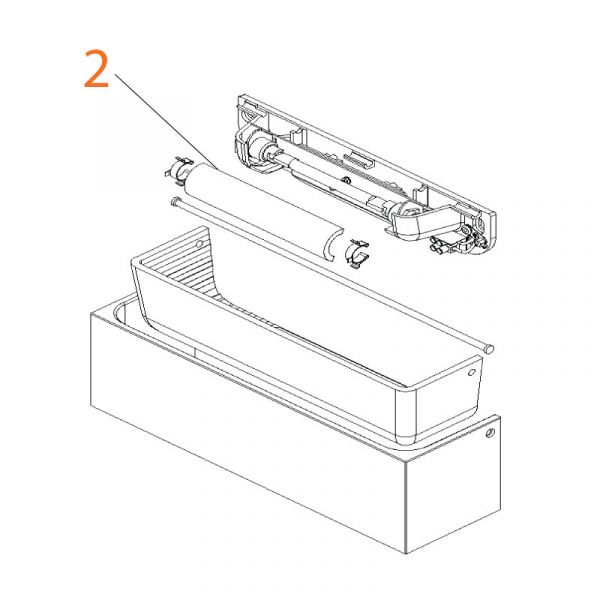 2