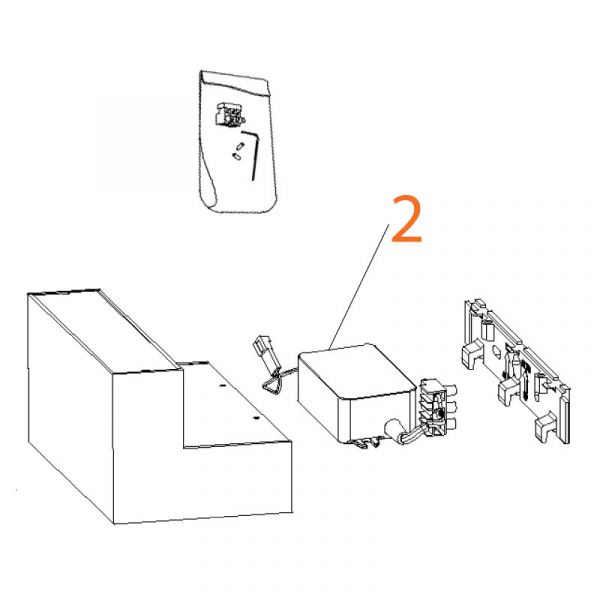 2